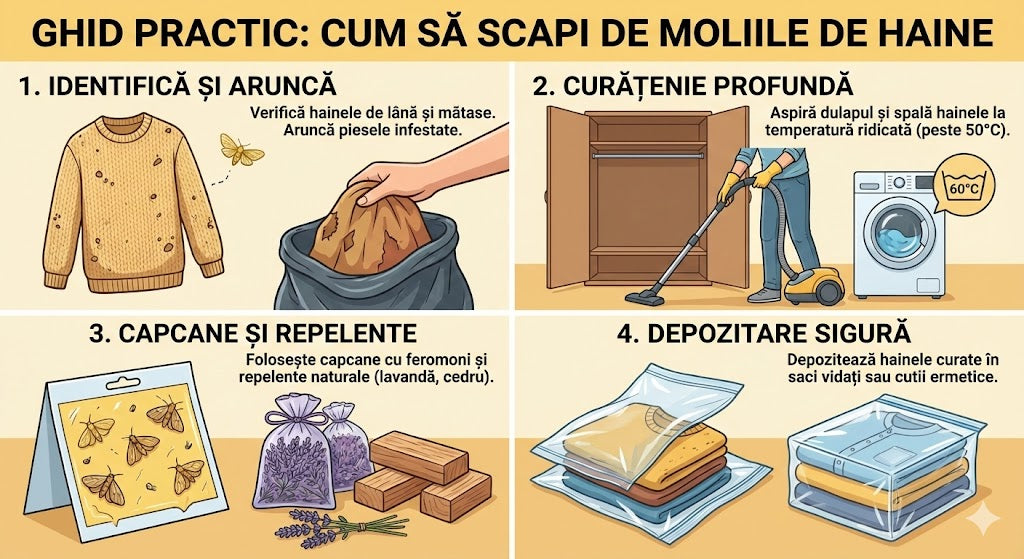 GHID PRACTIC: CUM SĂ SCAPI DE MOLIILE DE HAINE

1. IDENTIFICĂ ȘI ARUNCĂ

Verifică hainele de lână și mătase. Aruncă piesele infestate.

2. CURĂȚENIE PROFUNDĂ

Aspiră dulapul și spală hainele la temperatură ridicată (peste 50°C).

60°C

3. CAPCANE ȘI REPELENTE

Folosește capcane cu feromoni și repelente naturale (lavandă, cedru).

4. DEPOZITARE SIGURĂ

Depozitează hainele curate în saci vidați sau cutii ermetice.